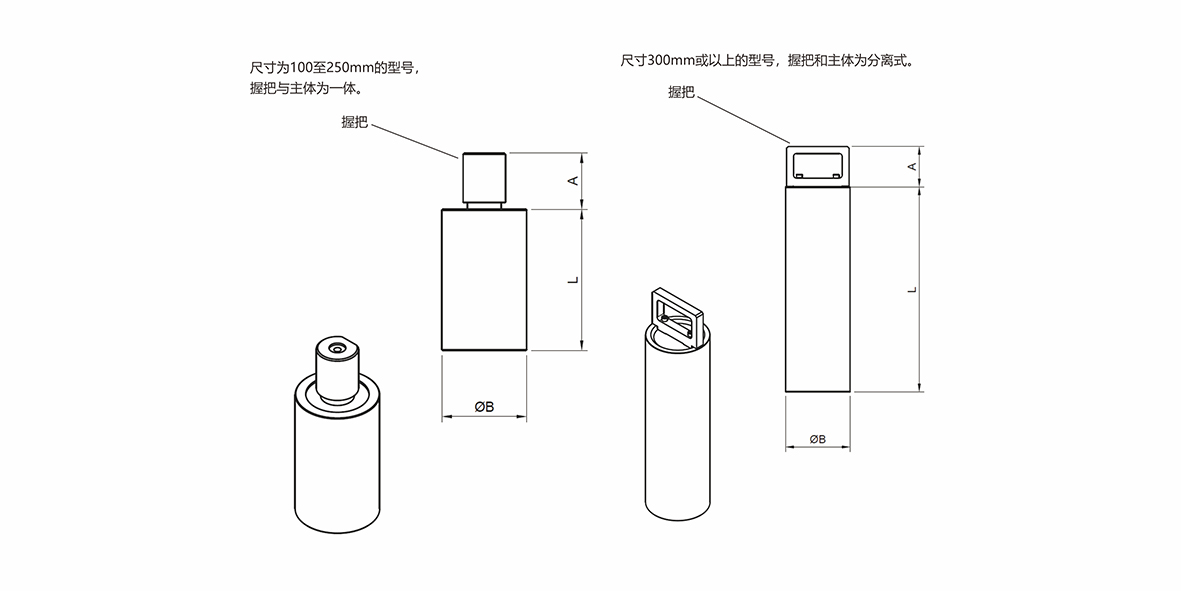 尺寸为100至250mm的型号，握把与主体为一体。

握把

A

L

ØB

尺寸300mm或以上的型号，握把和主体为分离式。

握把

A

L

ØB